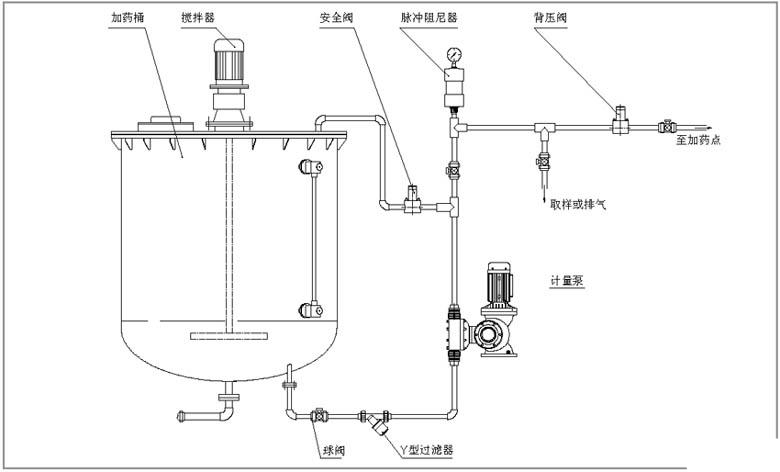 加药桶
搅拌器
安全阀
脉冲阻尼器
背压阀
至加药点
取样或排气
计量泵
球阀
Y型过滤器