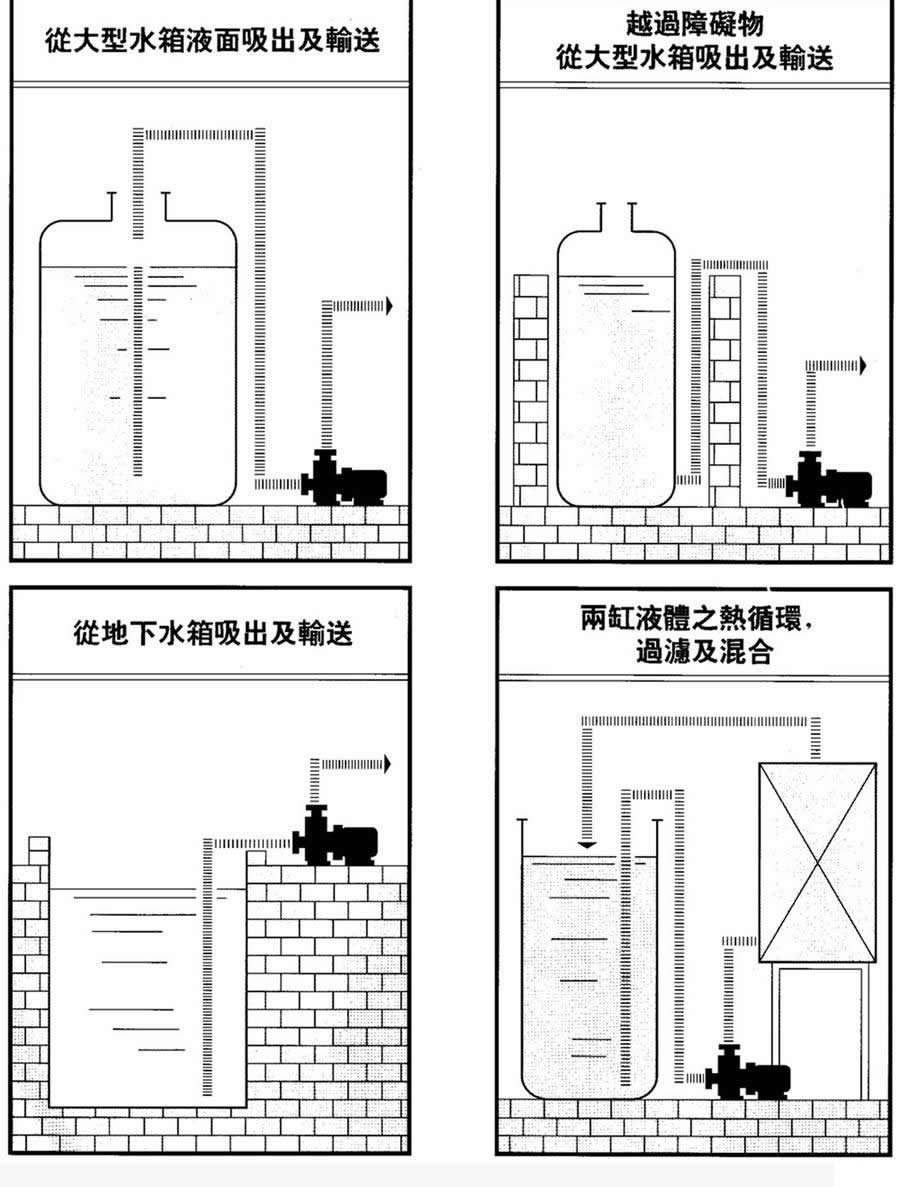 從大型水箱液面吸出及輸送

越過障礙物
從大型水箱吸出及輸送

從地下水箱吸出及輸送

兩缸液體之熱循環,
過濾及混合