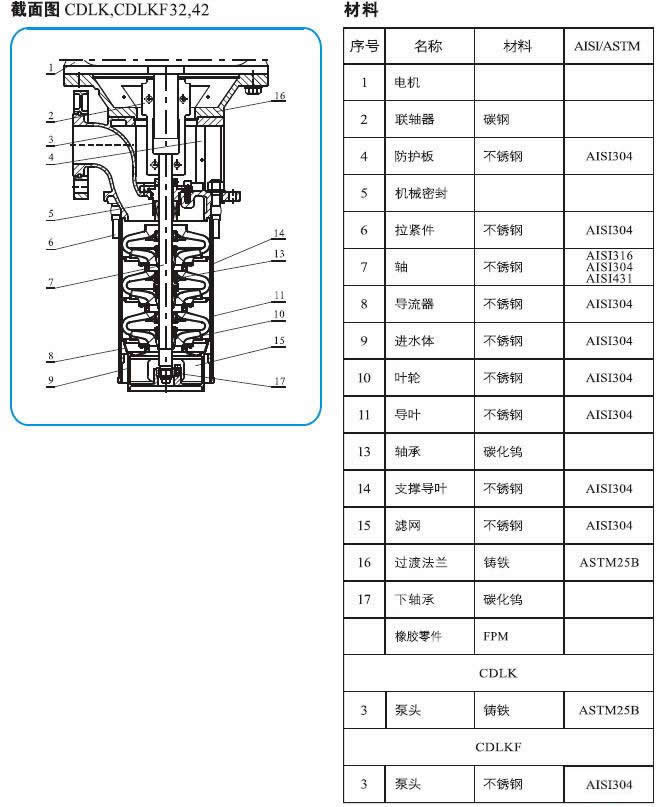 截面图 CDLK,CDLKF32,42

1
2
3
4
5
6
7
8
9
16
14
13
11
10
15
17

材料

| 序号 | 名称 | 材料 | AISI/ASTM |
|---|---|---|---|
| 1 | 电机 | | |
| 2 | 联轴器 | 碳钢 | |
| 4 | 防护板 | 不锈钢 | AISI304 |
| 5 | 机械密封 | | |
| 6 | 拉紧件 | 不锈钢 | AISI304 |
| 7 | 轴 | 不锈钢 | AISI316 AISI304 AISI431 |
| 8 | 导流器 | 不锈钢 | AISI304 |
| 9 | 进水体 | 不锈钢 | AISI304 |
| 10 | 叶轮 | 不锈钢 | AISI304 |
| 11 | 导叶 | 不锈钢 | AISI304 |
| 13 | 轴承 | 碳化钨 | |
| 14 | 支撑导叶 | 不锈钢 | AISI304 |
| 15 | 滤网 | 不锈钢 | AISI304 |
| 16 | 过渡法兰 | 铸铁 | ASTM25B |
| 17 | 下轴承 | 碳化钨 | |
| | 橡胶零件 | FPM | |
| CDLK | | | |
| 3 | 泵头 | 铸铁 | ASTM25B |
| CDLKF | | | |
| 3 | 泵头 | 不锈钢 | AISI304 |