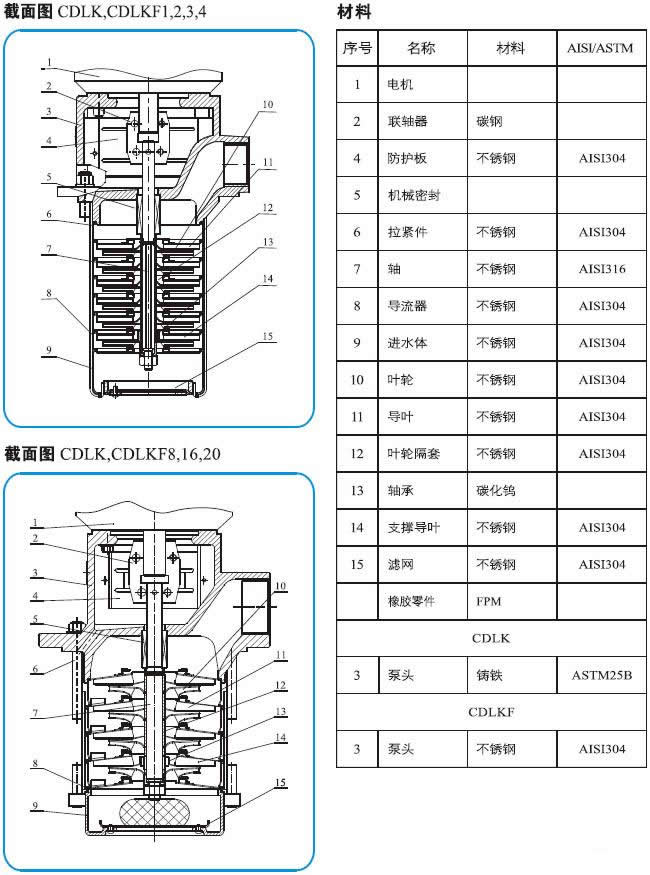 截面图 CDLK,CDLKF1,2,3,4

1
2
3
4
5
6
7
8
9
10
11
12
13
14
15

截面图 CDLK,CDLKF8,16,20

1
2
3
4
5
6
7
8
9
10
11
12
13
14
15

材料

| 序号 | 名称 | 材料 | AISI/ASTM |
|---|---|---|---|
| 1 | 电机 | | |
| 2 | 联轴器 | 碳钢 | |
| 4 | 防护板 | 不锈钢 | AISI304 |
| 5 | 机械密封 | | |
| 6 | 拉紧件 | 不锈钢 | AISI304 |
| 7 | 轴 | 不锈钢 | AISI316 |
| 8 | 导流器 | 不锈钢 | AISI304 |
| 9 | 进水体 | 不锈钢 | AISI304 |
| 10 | 叶轮 | 不锈钢 | AISI304 |
| 11 | 导叶 | 不锈钢 | AISI304 |
| 12 | 叶轮隔套 | 不锈钢 | AISI304 |
| 13 | 轴承 | 碳化钨 | |
| 14 | 支撑导叶 | 不锈钢 | AISI304 |
| 15 | 滤网 | 不锈钢 | AISI304 |
| | 橡胶零件 | FPM | |
| CDLK | | | |
| 3 | 泵头 | 铸铁 | ASTM25B |
| CDLKF | | | |
| 3 | 泵头 | 不锈钢 | AISI304 |